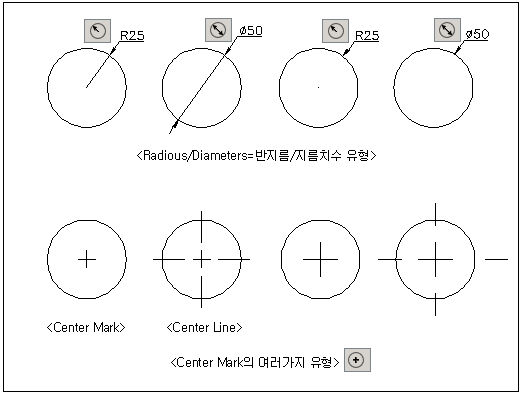 R25 ø50 R25 ø50

<Radious/Diameters=반지름/지름치수 유형>

<Center Mark> <Center Line>

<Center Mark의 여러가지 유형>